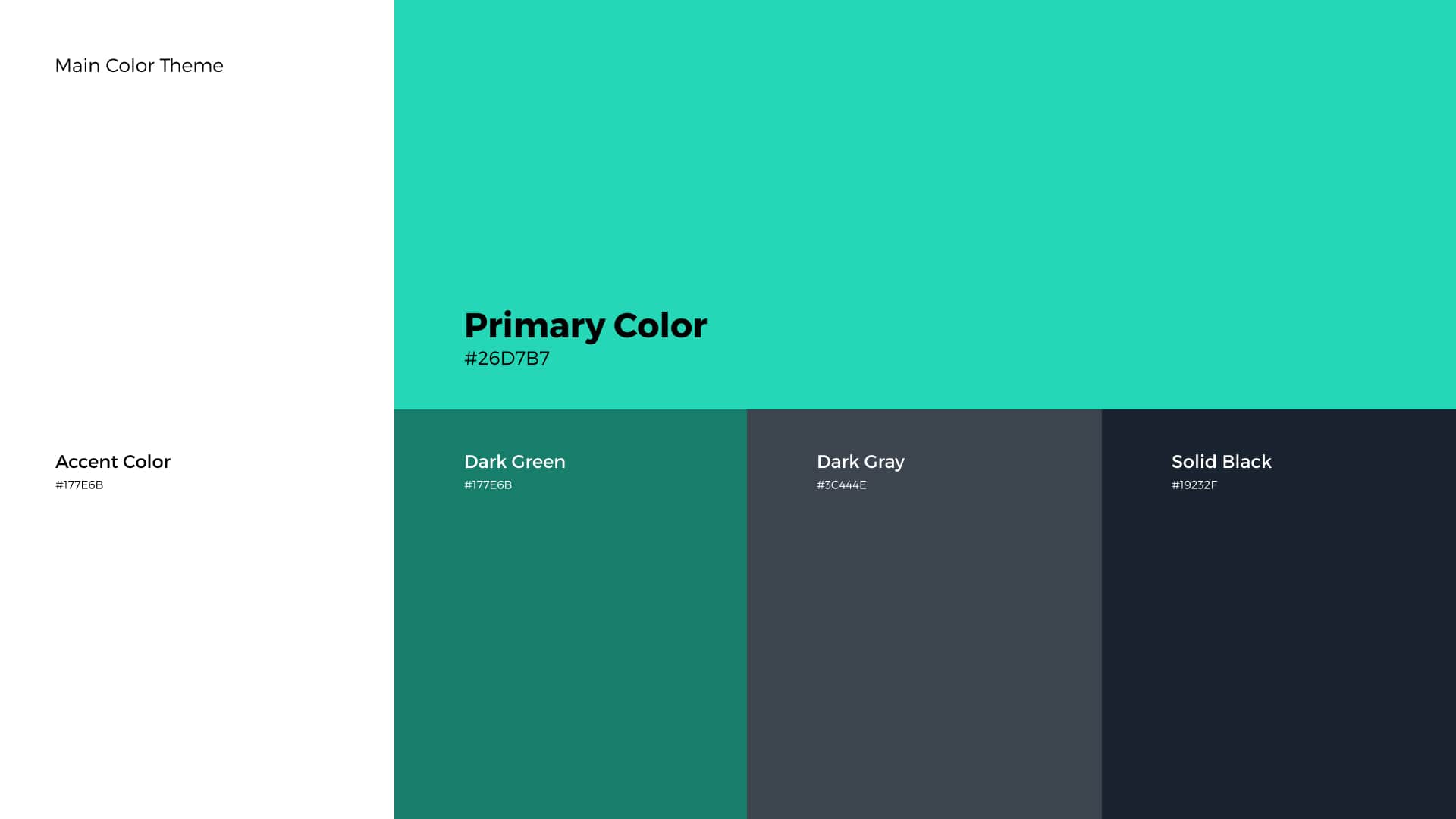 Main Color Theme

Primary Color
#26D7B7

Accent Color
#177E6B

Dark Green
#177E6B

Dark Gray
#3C444E

Solid Black
#19232F